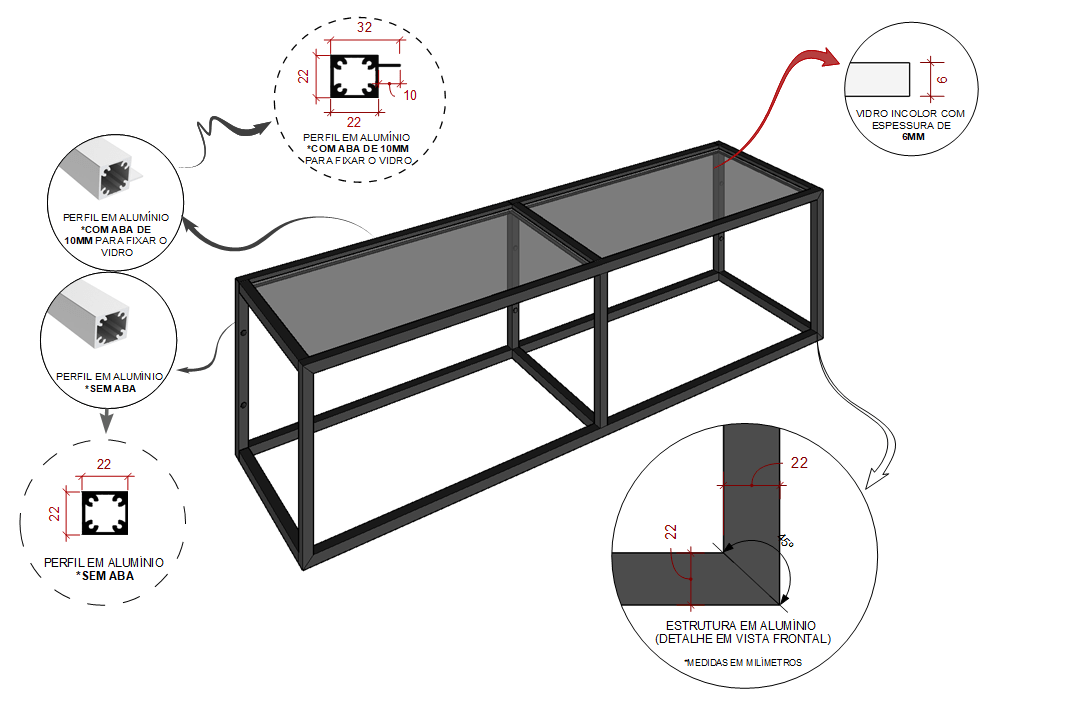 32

22

10

22

PERFIL EM ALUMÍNIO
*COM ABA DE 10MM
PARA FIXAR O VIDRO

6

VIDRO INCOLOR COM ESPESSURA DE 6MM

PERFIL EM ALUMÍNIO
*COM ABA DE 10MM PARA FIXAR O VIDRO

PERFIL EM ALUMÍNIO
*SEM ABA

22

22

PERFIL EM ALUMÍNIO
*SEM ABA

22

22

45°

ESTRUTURA EM ALUMÍNIO
(DETALHE EM VISTA FRONTAL)

*MEDIDAS EM MILÍMETROS