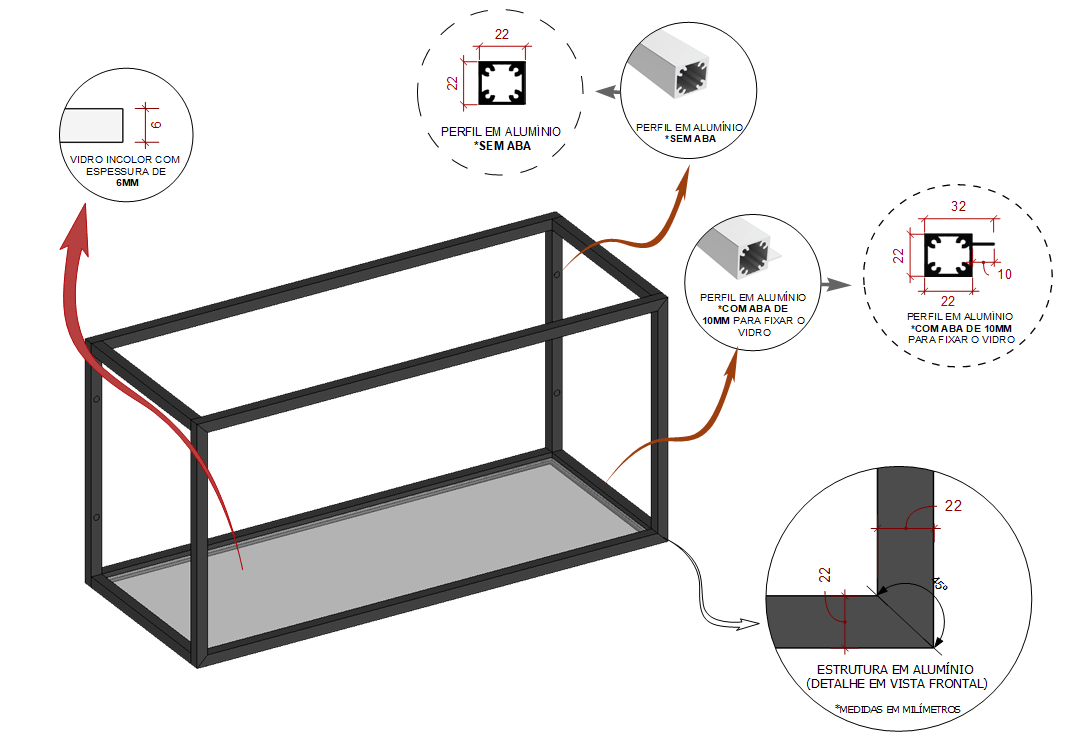 6

VIDRO INCOLOR COM ESPESSURA DE 6MM

22

22

PERFIL EM ALUMÍNIO *SEM ABA

PERFIL EM ALUMÍNIO *SEM ABA

PERFIL EM ALUMÍNIO *COM ABA DE 10MM PARA FIXAR O VIDRO

32

22

10

22

PERFIL EM ALUMÍNIO *COM ABA DE 10MM PARA FIXAR O VIDRO

22

22

45°

ESTRUTURA EM ALUMÍNIO (DETALHE EM VISTA FRONTAL)

*MEDIDAS EM MILÍMETROS