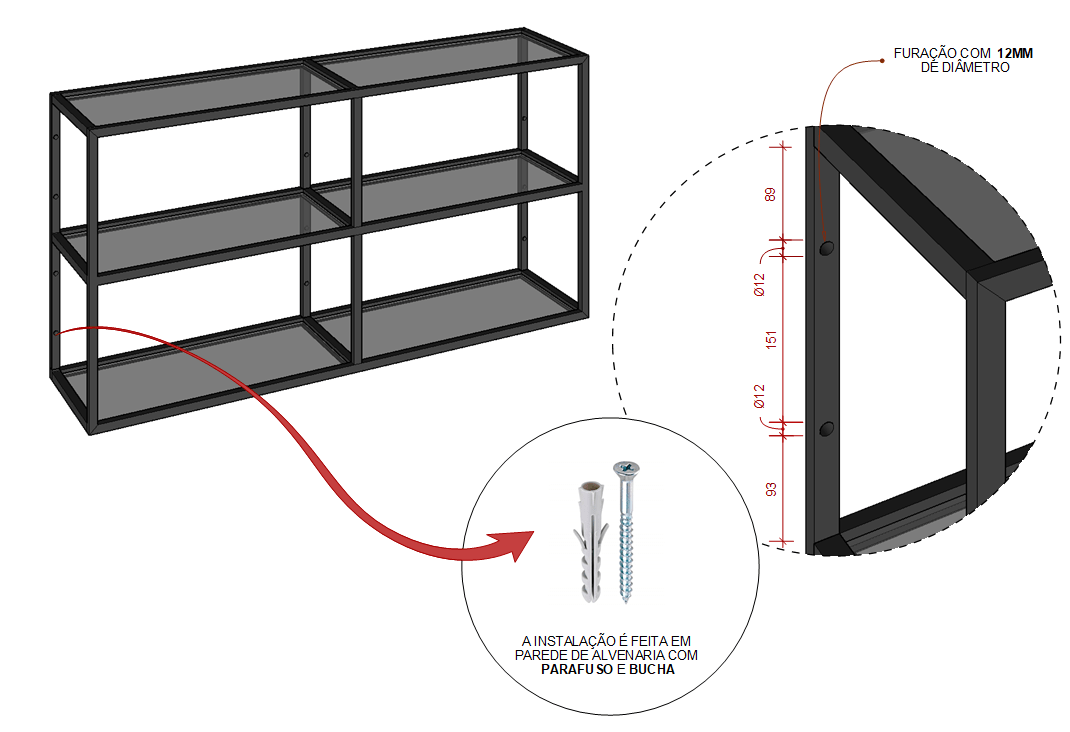 FURAÇÃO COM 12MM DE DIÂMETRO

89

Ø12

151

Ø12

93

A INSTALAÇÃO É FEITA EM PAREDE DE ALVENARIA COM PARAFUSO E BUCHA